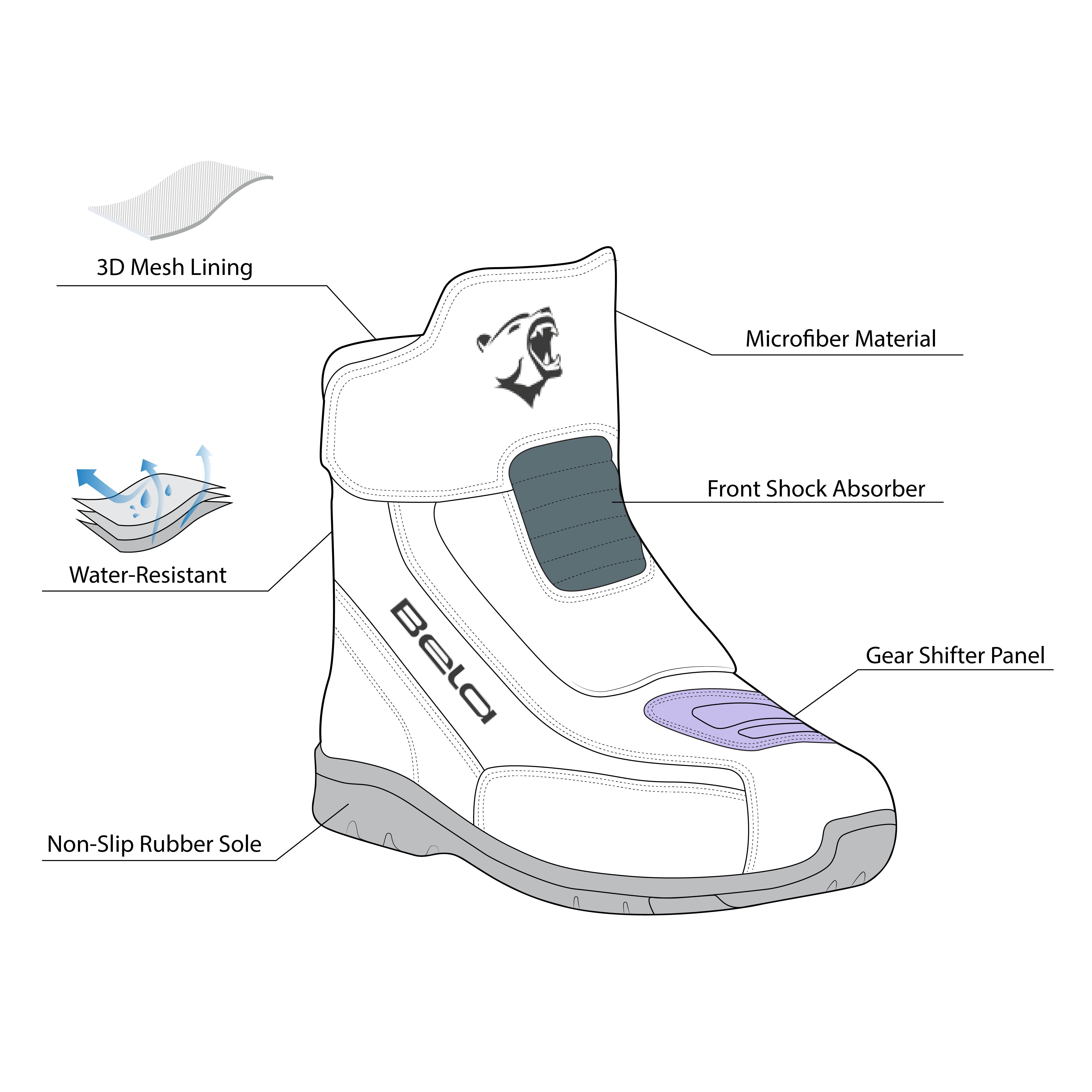 3D Mesh Lining

Microfiber Material

Front Shock Absorber

Water-Resistant

BELA

Gear Shifter Panel

Non-Slip Rubber Sole